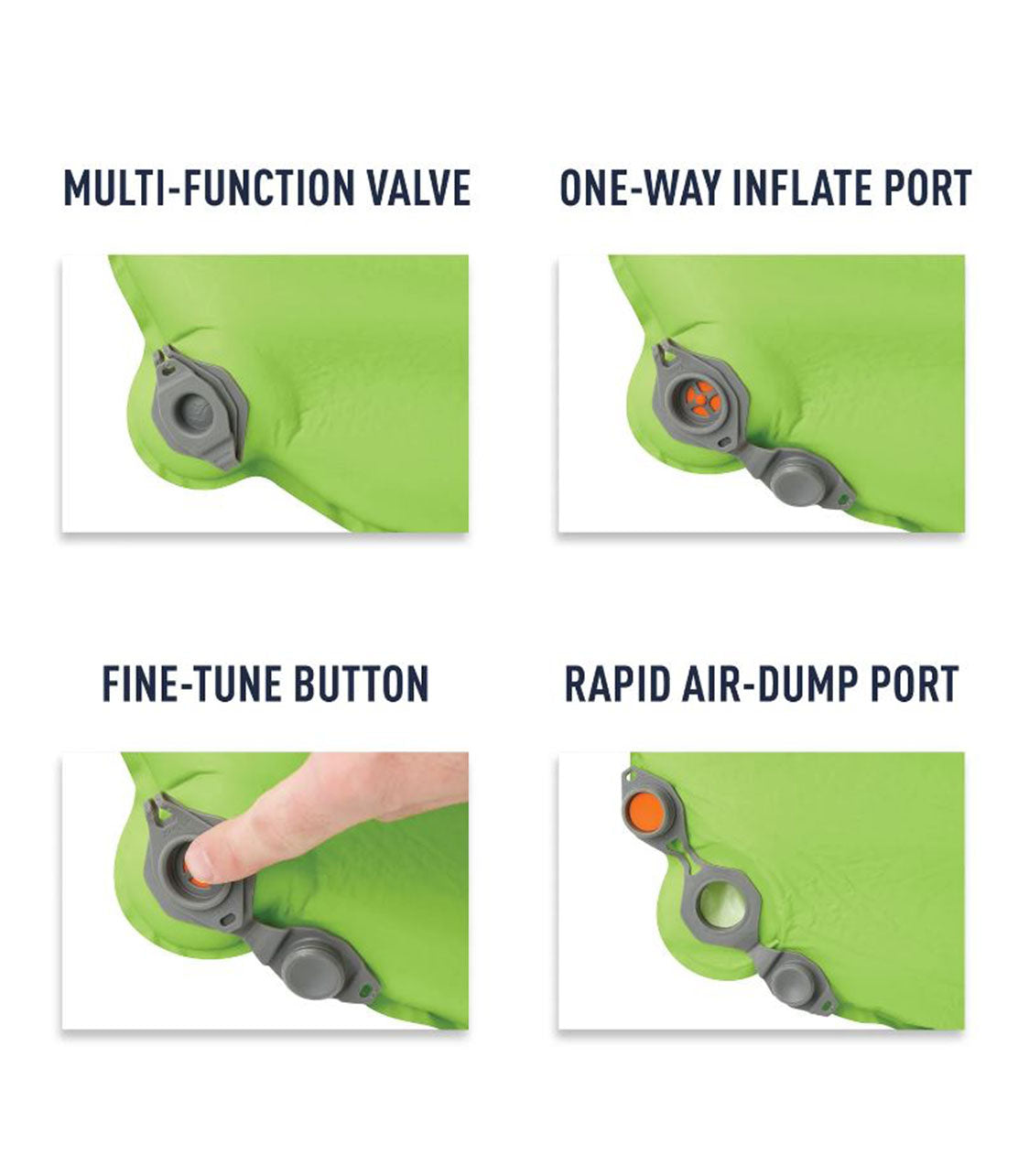 MULTI-FUNCTION VALVE

ONE-WAY INFLATE PORT

FINE-TUNE BUTTON

RAPID AIR-DUMP PORT