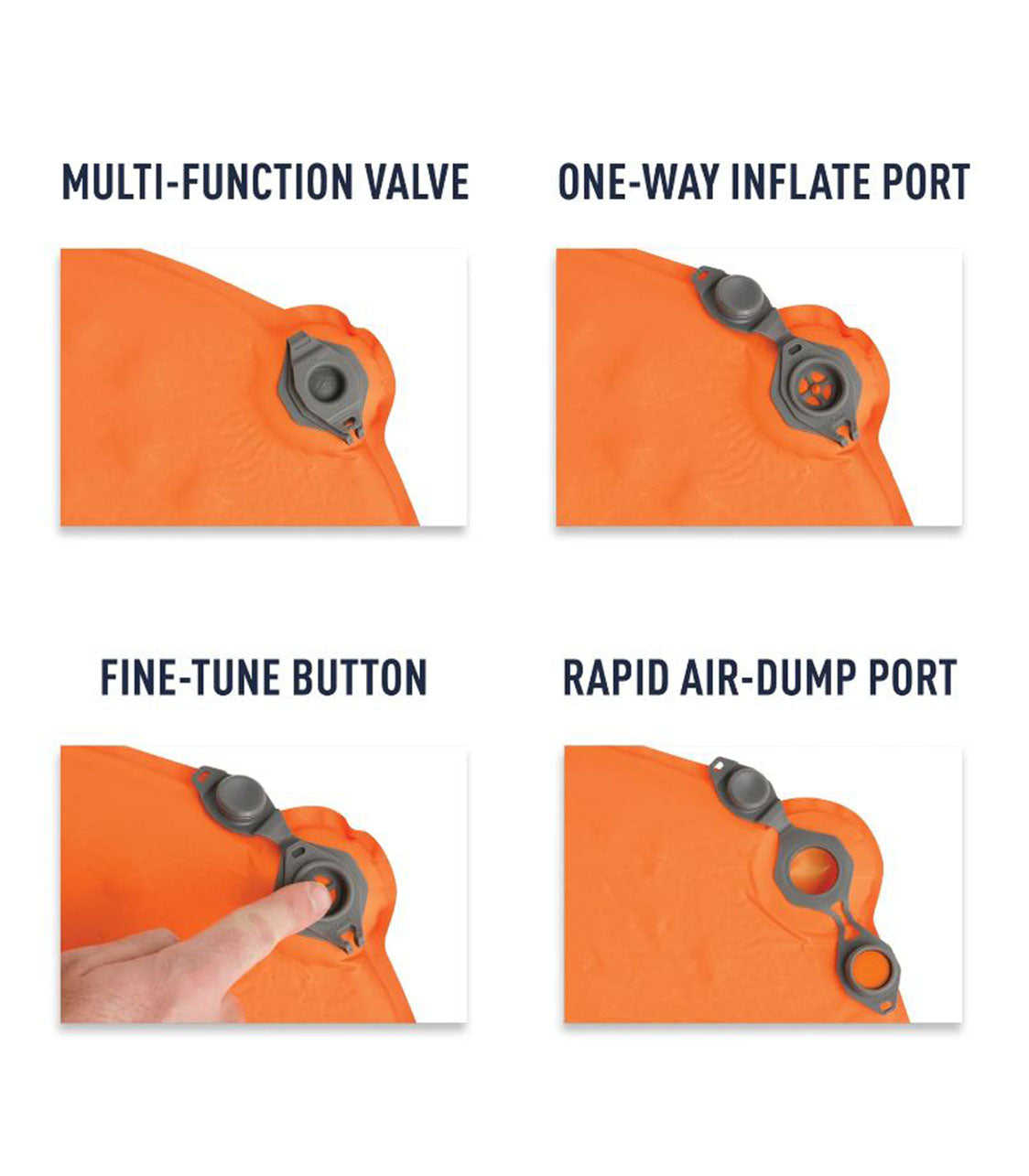 MULTI-FUNCTION VALVE

ONE-WAY INFLATE PORT

FINE-TUNE BUTTON

RAPID AIR-DUMP PORT